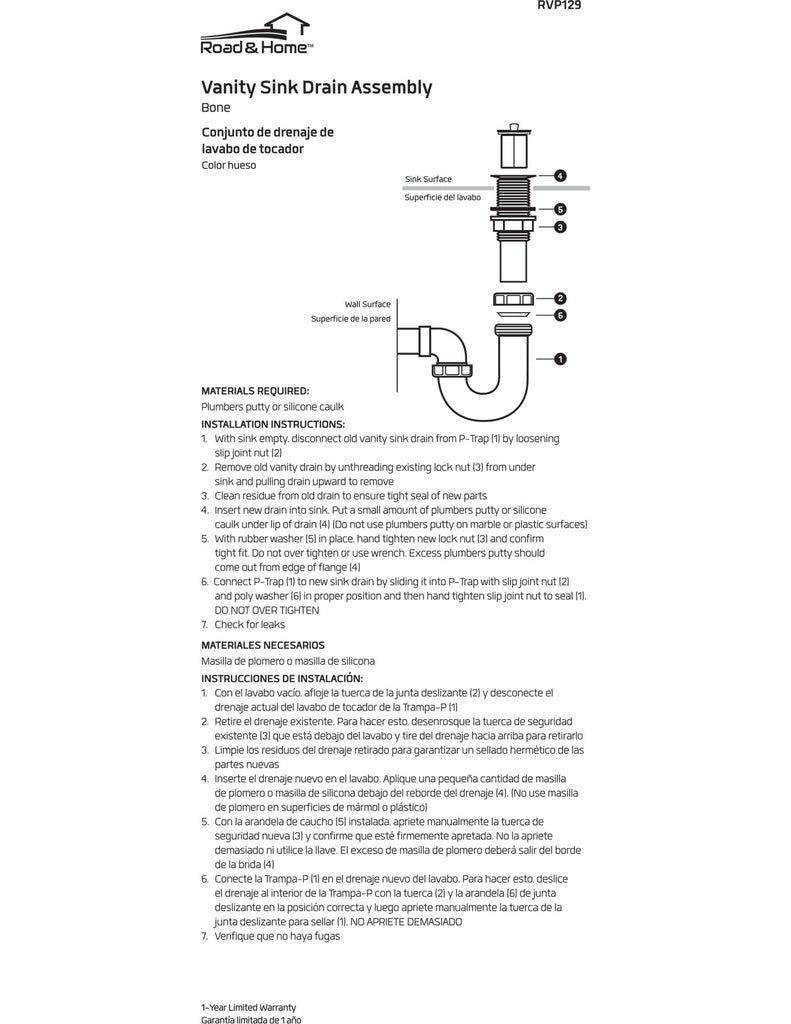 RVP129

Road & Home™

Vanity Sink Drain Assembly
Bone

Conjunto de drenaje de lavabo de tocador
Color hueso

Sink Surface
Superficie del lavabo

4
5
3

Wall Surface
Superficie de la pared

2
6
1

MATERIALS REQUIRED:
Plumbers putty or silicone caulk

INSTALLATION INSTRUCTIONS:
1. With sink empty, disconnect old vanity sink drain from P-Trap (1) by loosening slip joint nut (2)
2. Remove old vanity drain by unthreading existing lock nut (3) from under sink and pulling drain upward to remove
3. Clean residue from old drain to ensure tight seal of new parts
4. Insert new drain into sink. Put a small amount of plumbers putty or silicone caulk under lip of drain (4) (Do not use plumbers putty on marble or plastic surfaces)
5. With rubber washer (5) in place, hand tighten new lock nut (3) and confirm tight fit. Do not over tighten or use wrench. Excess plumbers putty should come out from edge of flange (4)
6. Connect P-Trap (1) to new sink drain by sliding it into P-Trap with slip joint nut (2) and poly washer (6) in proper position and then hand tighten slip joint nut to seal (1). DO NOT OVER TIGHTEN
7. Check for leaks

MATERIALES NECESARIOS
Masilla de plomero o masilla de silicona

INSTRUCCIONES DE INSTALACIÓN:
1. Con el lavabo vacío, afloje la tuerca de la junta deslizante (2) y desconecte el drenaje actual del lavabo de tocador de la Trampa-P (1)
2. Retire el drenaje existente. Para hacer esto, desenrosque la tuerca de seguridad existente (3) que está debajo del lavabo y tire del drenaje hacia arriba para retirarlo
3. Limpie los residuos del drenaje retirado para garantizar un sellado hermético de las partes nuevas
4. Inserte el drenaje nuevo en el lavabo. Aplique una pequeña cantidad de masilla de plomero o masilla de silicona debajo del reborde del drenaje (4). (No use masilla de plomero en superficies de mármol o plástico)
5. Con la arandela de caucho (5) instalada, apriete manualmente la tuerca de seguridad nueva (3) y confirme que esté firmemente apretada. No la apriete demasiado ni utilice la llave. El exceso de masilla de plomero deberá salir del borde de la brida (4)
6. Conecte la Trampa-P (1) en el drenaje nuevo del lavabo. Para hacer esto, deslice el drenaje al interior de la Trampa-P con la tuerca (2) y la arandela (6) de junta deslizante en la posición correcta y luego apriete manualmente la tuerca de la junta deslizante para sellar (1). NO APRIETE DEMASIADO
7. Verifique que no haya fugas

1-Year Limited Warranty
Garantía limitada de 1 año